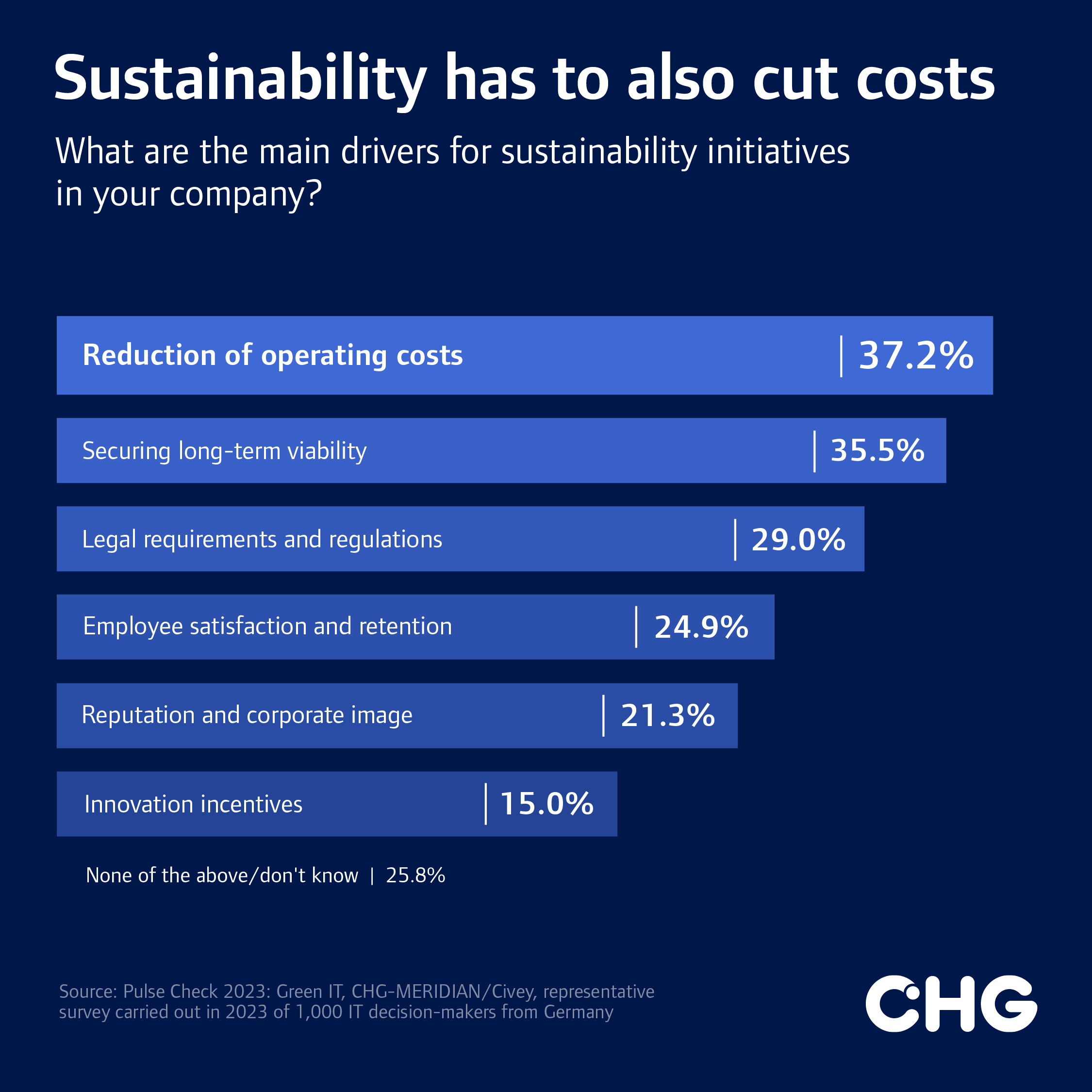 Sustainability has to also cut costs

What are the main drivers for sustainability initiatives in your company?

Reduction of operating costs | 37.2%

Securing long-term viability | 35.5%

Legal requirements and regulations | 29.0%

Employee satisfaction and retention | 24.9%

Reputation and corporate image | 21.3%

Innovation incentives | 15.0%

None of the above/don't know | 25.8%

Source: Pulse Check 2023: Green IT, CHG-MERIDIAN/Civey, representative survey carried out in 2023 of 1,000 IT decision-makers from Germany

CHG